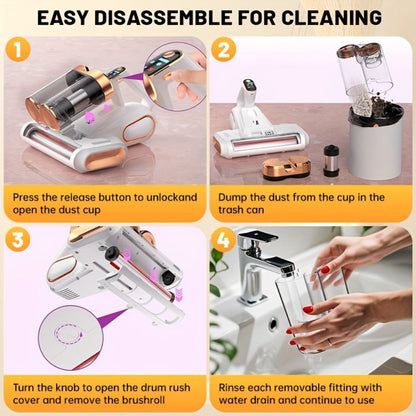 EASY DISASSEMBLE FOR CLEANING

1

Press the release button to unlockand open the dust cup

2

Dump the dust from the cup in the trash can

3

Turn the knob to open the drum rush cover and remove the brushroll

4

Rinse each removable fitting with water drain and continue to use