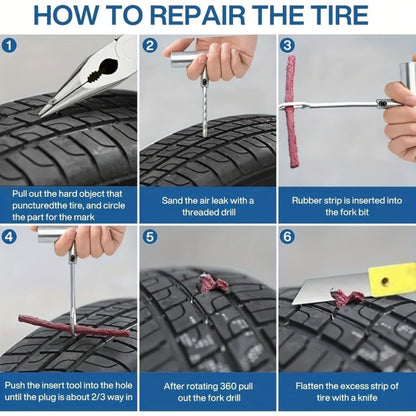 HOW TO REPAIR THE TIRE

1

Pull out the hard object that puncturedthe tire, and circle the part for the mark

2

Sand the air leak with a threaded drill

3

Rubber strip is inserted into the fork bit

4

Push the insert tool into the hole until the plug is about 2/3 way in

5

After rotating 360 pull out the fork drill

6

Flatten the excess strip of tire with a knife