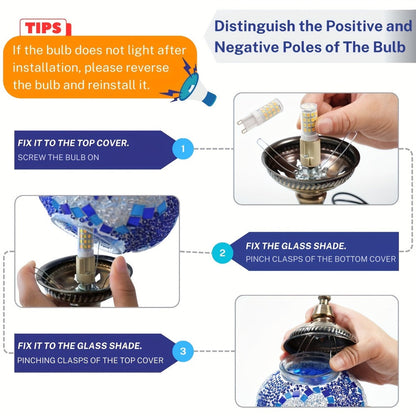 TIPS

If the bulb does not light after installation, please reverse the bulb and reinstall it.

Distinguish the Positive and Negative Poles of The Bulb

FIX IT TO THE TOP COVER.
SCREW THE BULB ON

1

2

FIX THE GLASS SHADE.
PINCH CLASPS OF THE BOTTOM COVER

FIX IT TO THE GLASS SHADE.
PINCHING CLASPS OF THE TOP COVER

3