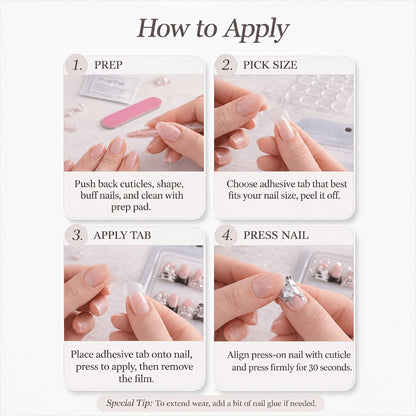 How to Apply

1. PREP

Prep Pad

Push back cuticles, shape, buff nails, and clean with prep pad.

2. PICK SIZE

Choose adhesive tab that best fits your nail size, peel it off.

3. APPLY TAB

Place adhesive tab onto nail, press to apply, then remove the film.

4. PRESS NAIL

Align press-on nail with cuticle and press firmly for 30 seconds.

Special Tip: To extend wear, add a bit of nail glue if needed.