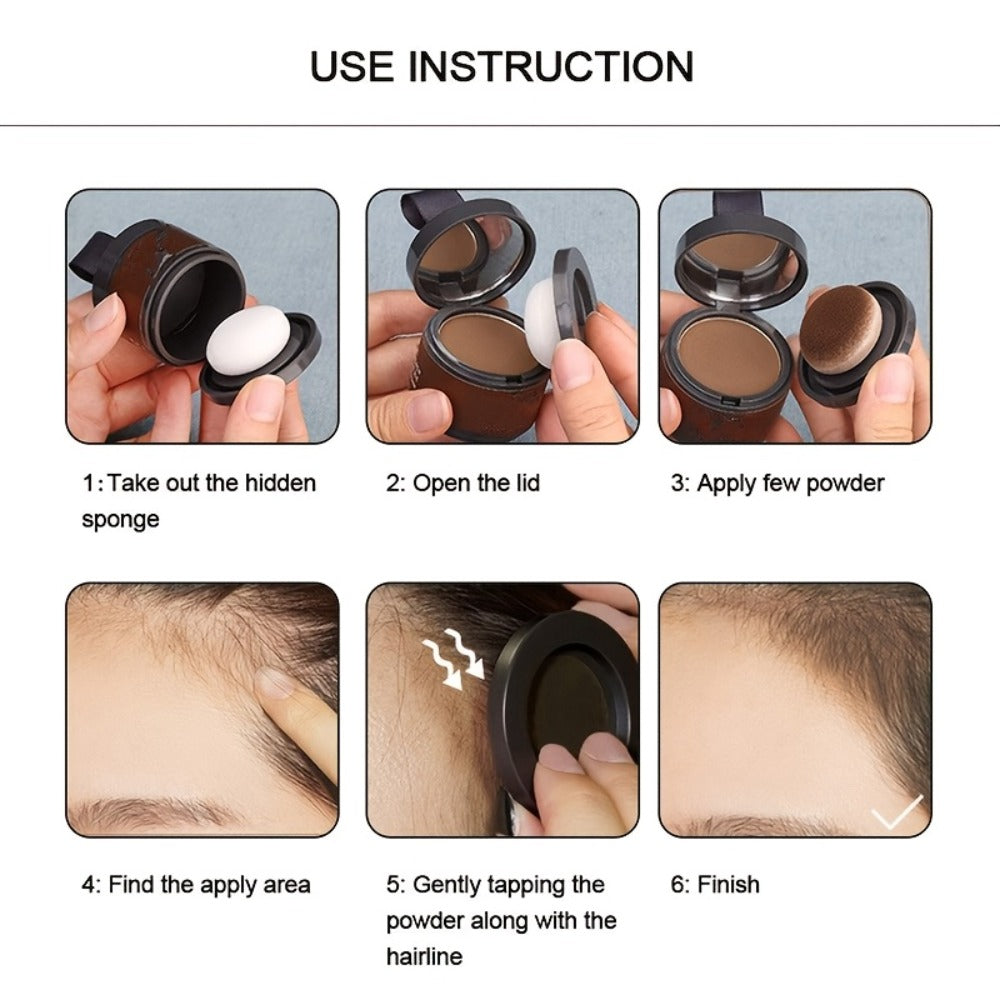 USE INSTRUCTION

1: Take out the hidden sponge

2: Open the lid

3: Apply few powder

4: Find the apply area

5: Gently tapping the powder along with the hairline

6: Finish