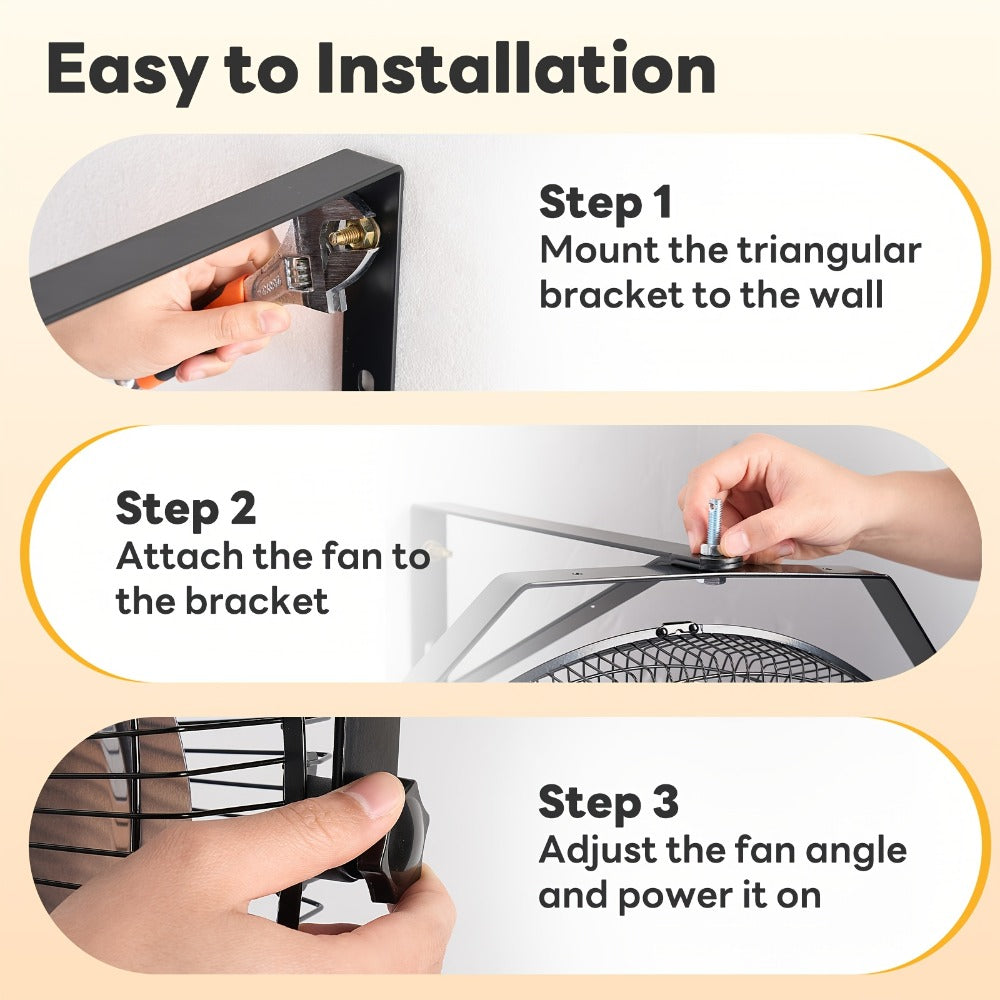 Easy to Installation

Step 1
Mount the triangular bracket to the wall

Step 2
Attach the fan to the bracket

Step 3
Adjust the fan angle and power it on