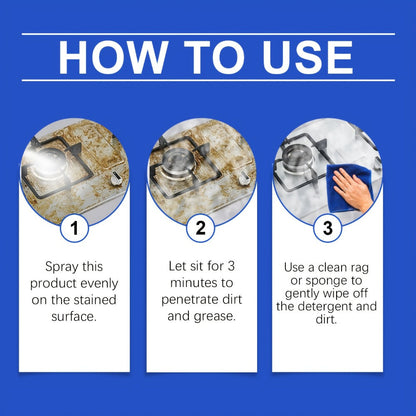 HOW TO USE

1

Spray this product evenly on the stained surface.

2

Let sit for 3 minutes to penetrate dirt and grease.

3

Use a clean rag or sponge to gently wipe off the detergent and dirt.