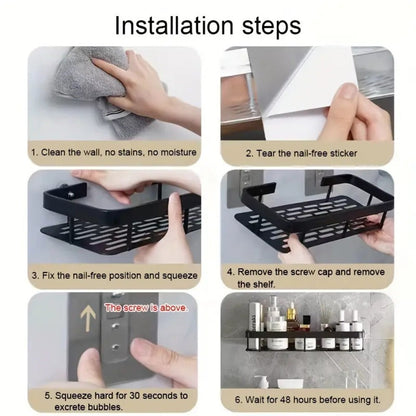 Installation steps

1. Clean the wall, no stains, no moisture

2. Tear the nail-free sticker

3. Fix the nail-free position and squeeze

4. Remove the screw cap and remove the shelf.

The screw is above.

5. Squeeze hard for 30 seconds to excrete bubbles.

6. Wait for 48 hours before using it.