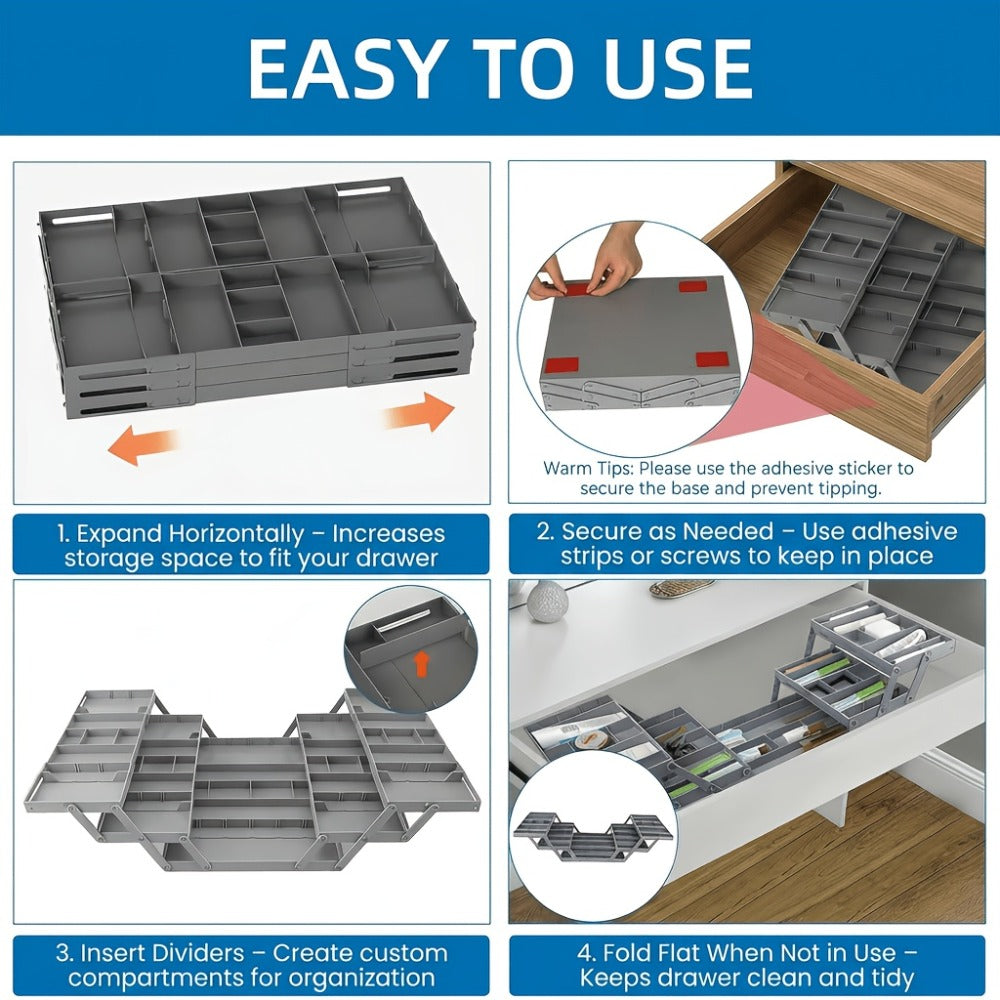 EASY TO USE

Warm Tips: Please use the adhesive sticker to secure the base and prevent tipping.

1. Expand Horizontally – Increases storage space to fit your drawer

2. Secure as Needed – Use adhesive strips or screws to keep in place

3. Insert Dividers – Create custom compartments for organization

4. Fold Flat When Not in Use – Keeps drawer clean and tidy