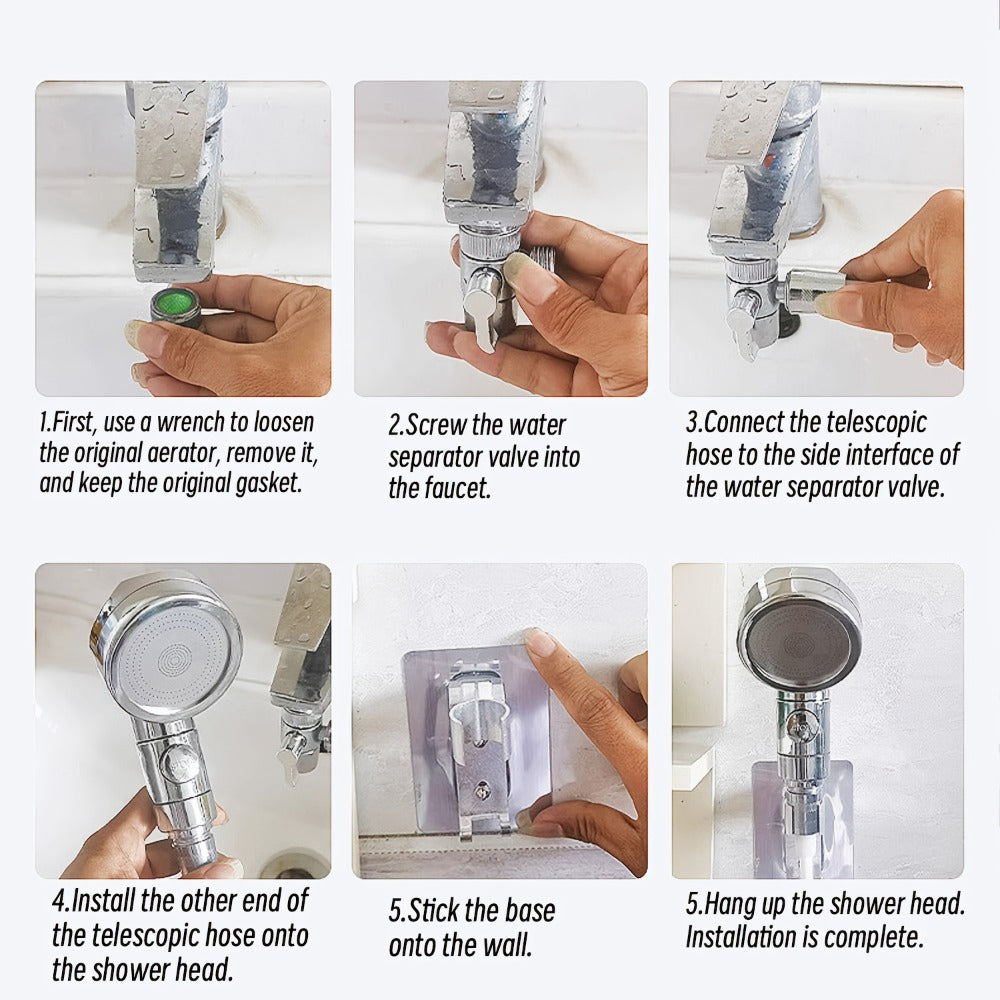 1.First, use a wrench to loosen the original aerator, remove it, and keep the original gasket.

2.Screw the water separator valve into the faucet.

3.Connect the telescopic hose to the side interface of the water separator valve.

4.Install the other end of the telescopic hose onto the shower head.

5.Stick the base onto the wall.

5.Hang up the shower head. Installation is complete.