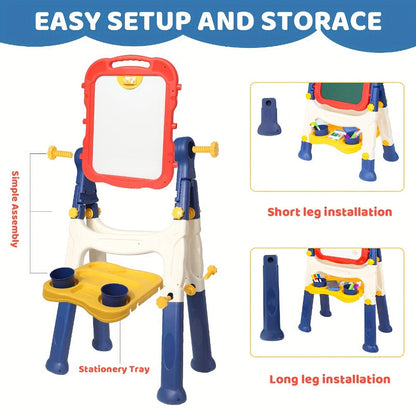 EASY SETUP AND STORACE

Simple Assembly

Stationery Tray

Short leg installation

Long leg installation