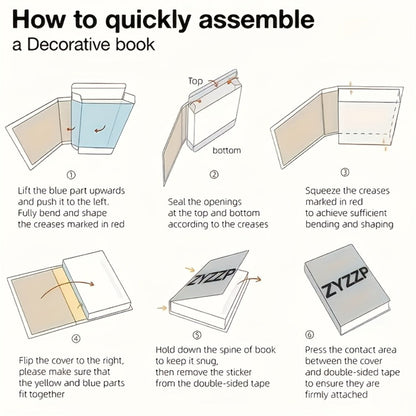 How to quickly assemble
a Decorative book

Top

bottom

①

Lift the blue part upwards and push it to the left. Fully bend and shape the creases marked in red

②

Seal the openings at the top and bottom according to the creases

③

Squeeze the creases marked in red to achieve sufficient bending and shaping

ZYZZP

ZYZZP

④

Flip the cover to the right, please make sure that the yellow and blue parts fit together

⑤

Hold down the spine of book to keep it snug, then remove the sticker from the double-sided tape

⑥

Press the contact area between the cover and double-sided tape to ensure they are firmly attached