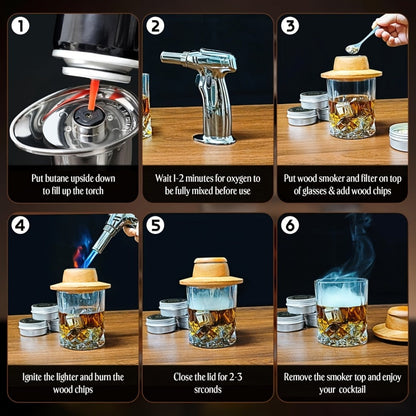 1
Put butane upside down to fill up the torch

2
Wait 1-2 minutes for oxygen to be fully mixed before use

3
Put wood smoker and filter on top of glasses & add wood chips

4
Ignite the lighter and burn the wood chips

5
Close the lid for 2-3 srconds

6
Remove the smoker top and enjoy your cocktail