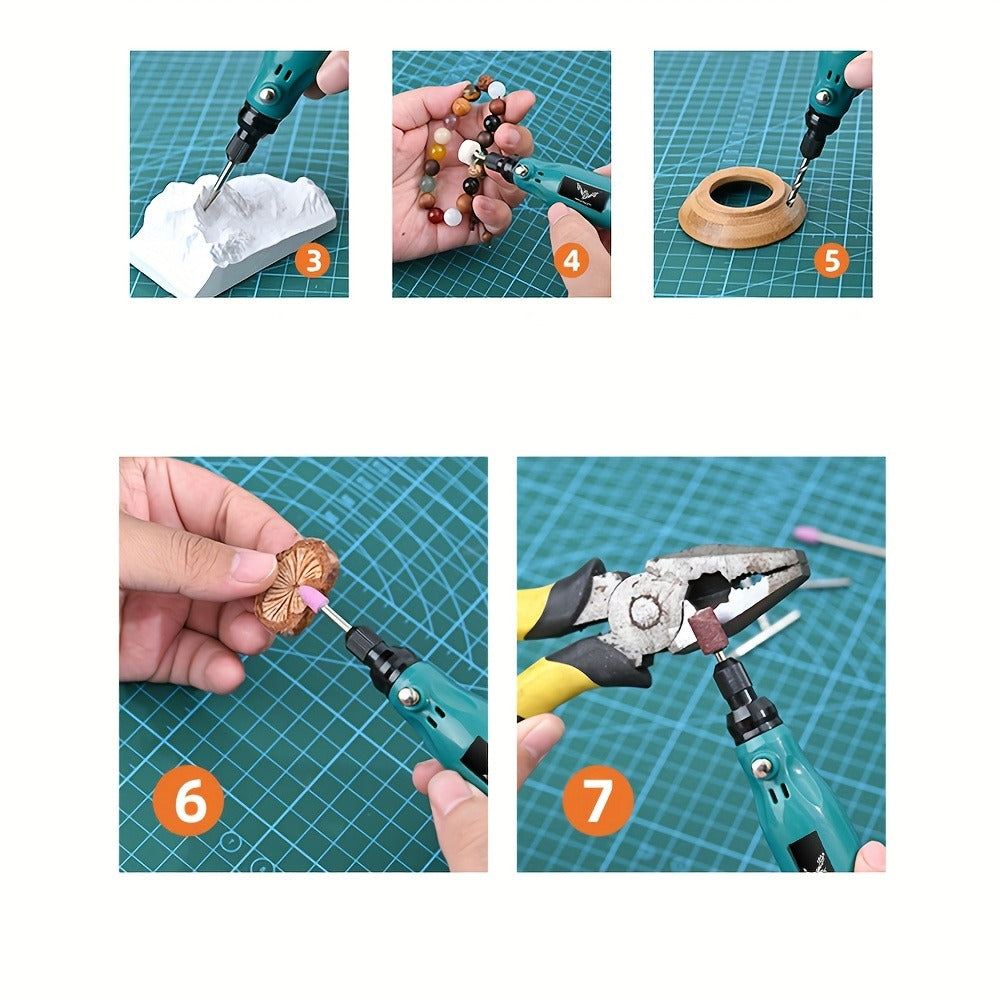 3

4

5

6

7