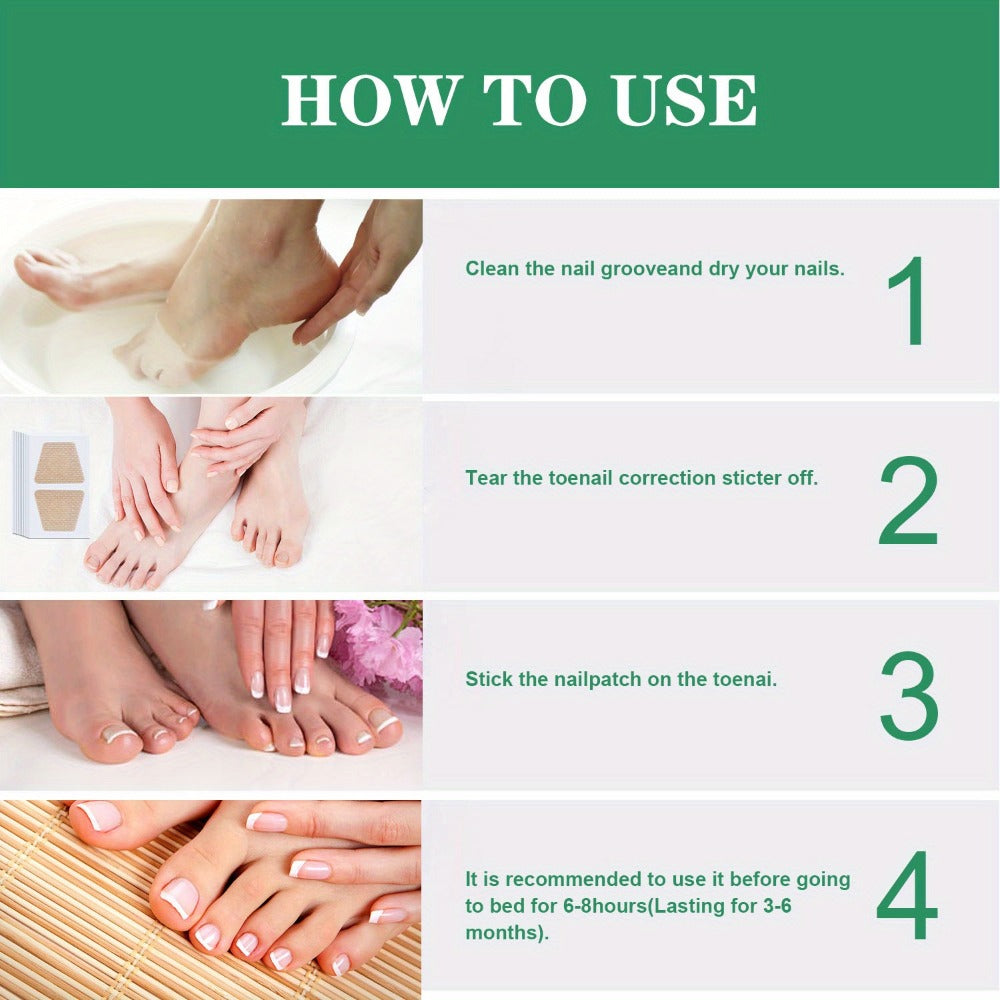 HOW TO USE

Clean the nail grooveand dry your nails.

1

Tear the toenail correction sticter off.

2

Stick the nailpatch on the toenai.

3

It is recommended to use it before going to bed for 6-8hours(Lasting for 3-6 months).

4