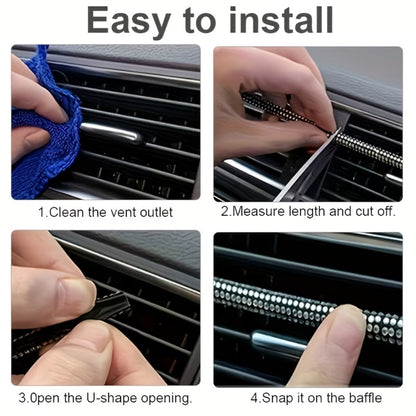 Easy to install

1.Clean the vent outlet

2.Measure length and cut off.

3.0pen the U-shape opening.

4.Snap it on the baffle