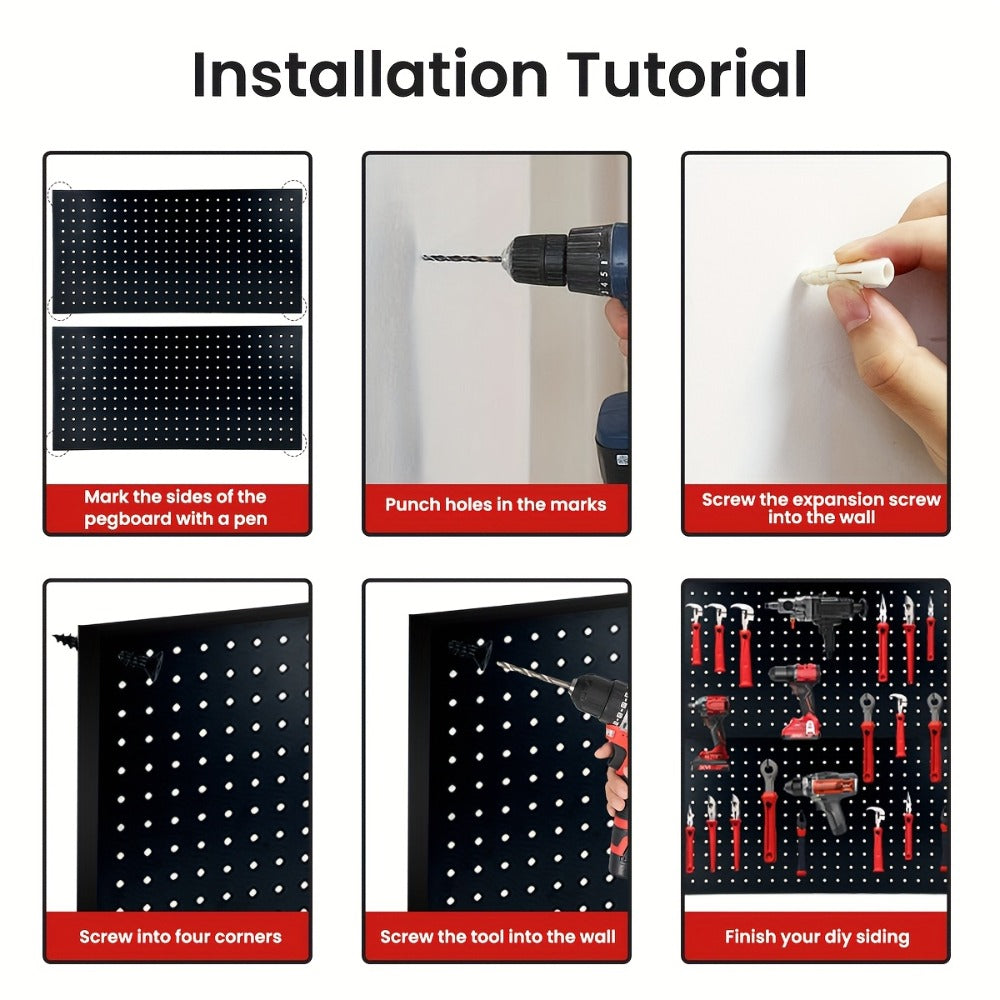 Installation Tutorial

Mark the sides of the pegboard with a pen

Punch holes in the marks

Screw the expansion screw into the wall

Screw into four corners

Screw the tool into the wall

Finish your diy siding