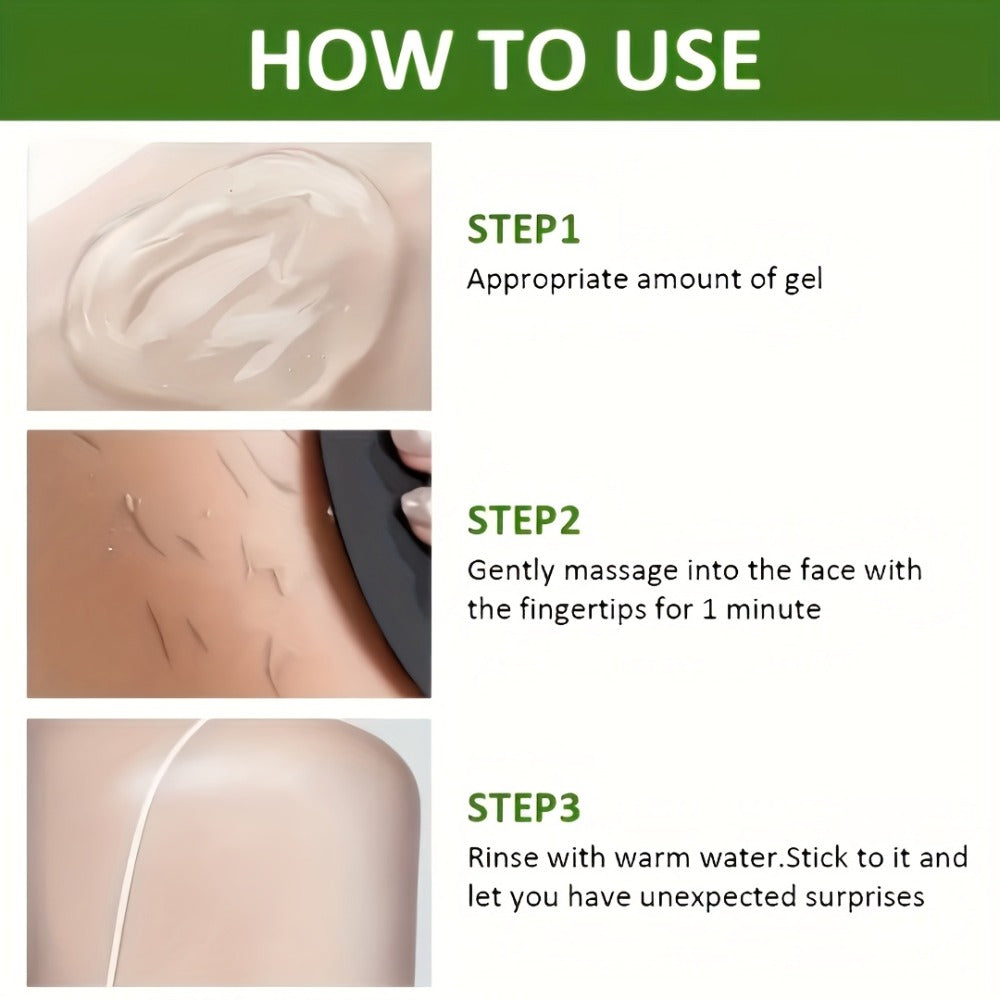 HOW TO USE

STEP1
Appropriate amount of gel

STEP2
Gently massage into the face with the fingertips for 1 minute

STEP3
Rinse with warm water.Stick to it and let you have unexpected surprises