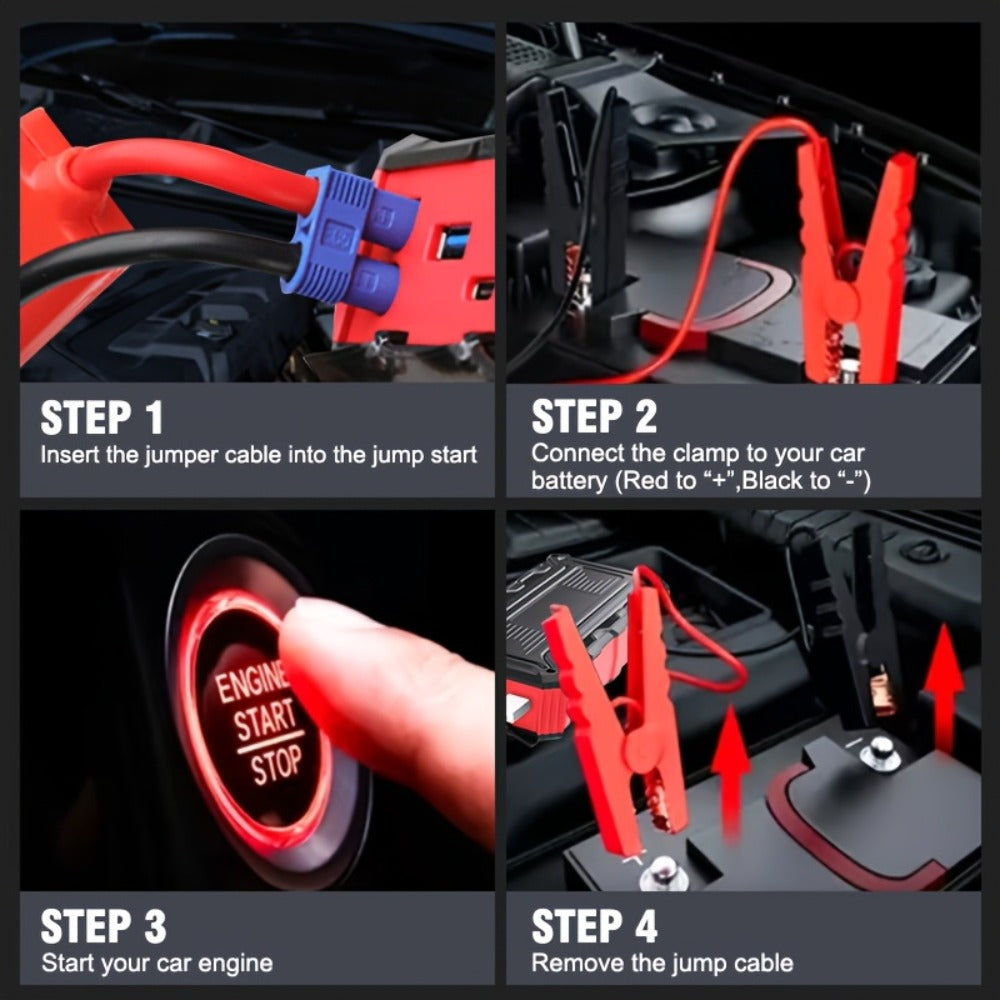 STEP 1
Insert the jumper cable into the jump start

STEP 2
Connect the clamp to your car battery (Red to “+”,Black to “-”)

ENGINE
START
STOP

STEP 3
Start your car engine

STEP 4
Remove the jump cable