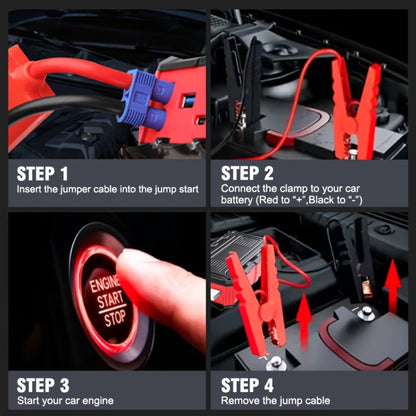 STEP 1
Insert the jumper cable into the jump start

STEP 2
Connect the clamp to your car battery (Red to "+",Black to "-")

ENGINE
START
STOP

STEP 3
Start your car engine

STEP 4
Remove the jump cable