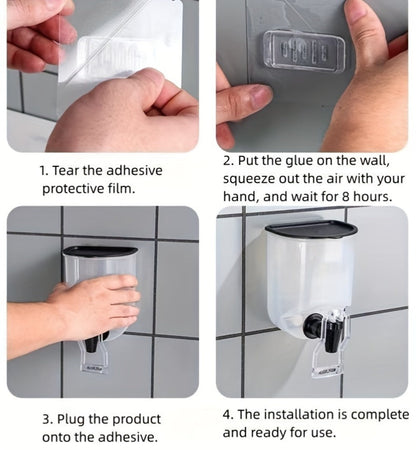 1. Tear the adhesive protective film.

2. Put the glue on the wall, squeeze out the air with your hand, and wait for 8 hours.

3. Plug the product onto the adhesive.

4. The installation is complete and ready for use.