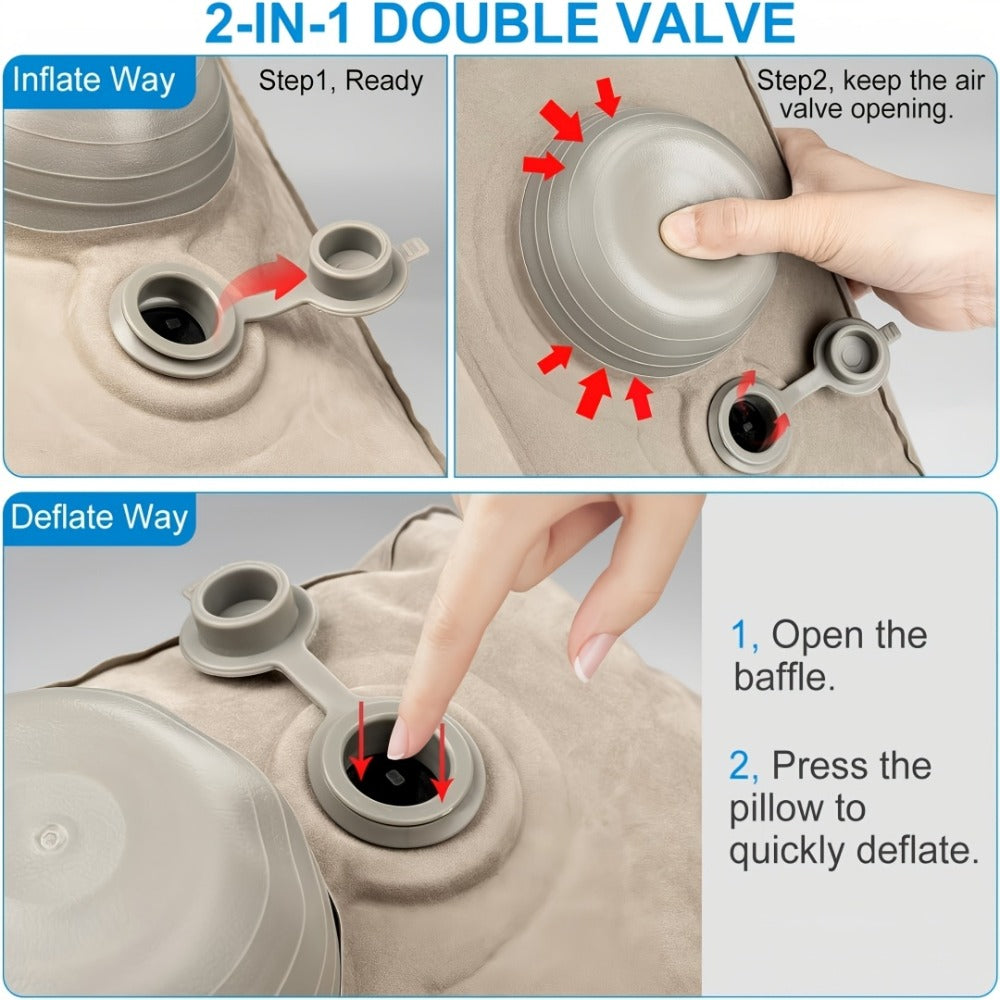 2-IN-1 DOUBLE VALVE

Inflate Way

Step1, Ready

Step2, keep the air valve opening.

Deflate Way

1, Open the baffle.

2, Press the pillow to quickly deflate.