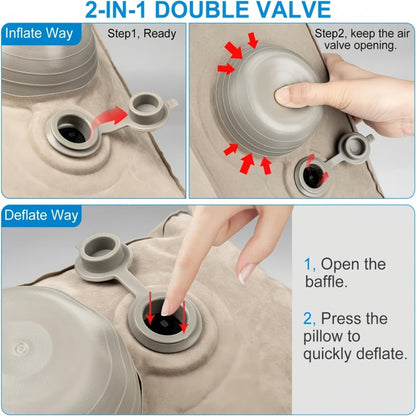 2-IN-1 DOUBLE VALVE

Inflate Way

Step1, Ready

Step2, keep the air valve opening.

Deflate Way

1, Open the baffle.

2, Press the pillow to quickly deflate.