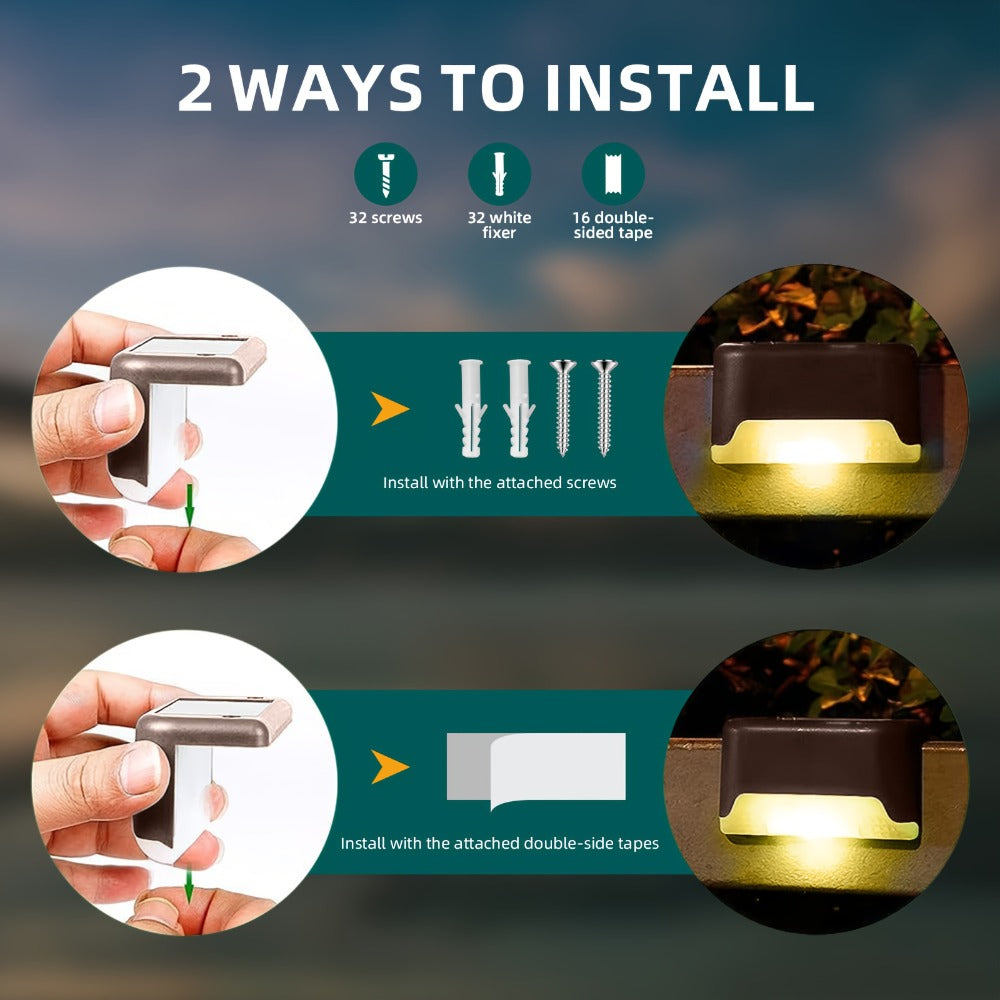 2 WAYS TO INSTALL

32 screws

32 white fixer

16 double-sided tape

Install with the attached screws

Install with the attached double-side tapes