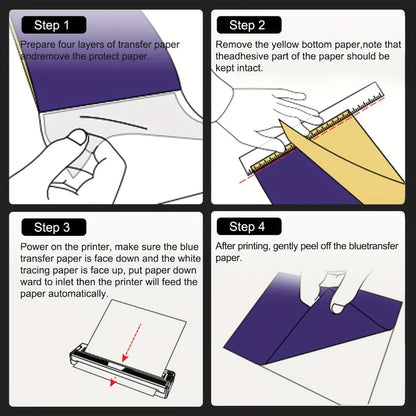 Step 1

Prepare four layers of transfer paper andremove the protect paper.

Step 2

Remove the yellow bottom paper,note that theadhesive part of the paper should be kept intact.

Step 3

Power on the printer, make sure the blue transfer paper is face down and the white tracing paper is face up, put paper down ward to inlet then the printer will feed the paper automatically.

Step 4

After printing, gently peel off the bluetransfer paper.