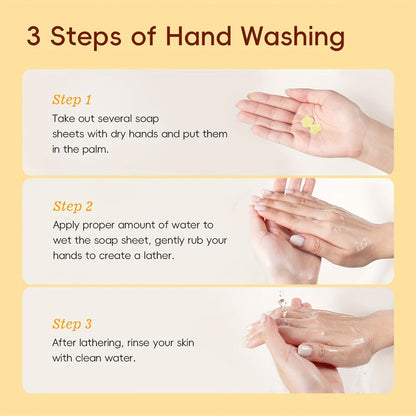 3 Steps of Hand Washing

Step 1
Take out several soap sheets with dry hands and put them in the palm.

Step 2
Apply proper amount of water to wet the soap sheet, gently rub your hands to create a lather.

Step 3
After lathering, rinse your skin with clean water.