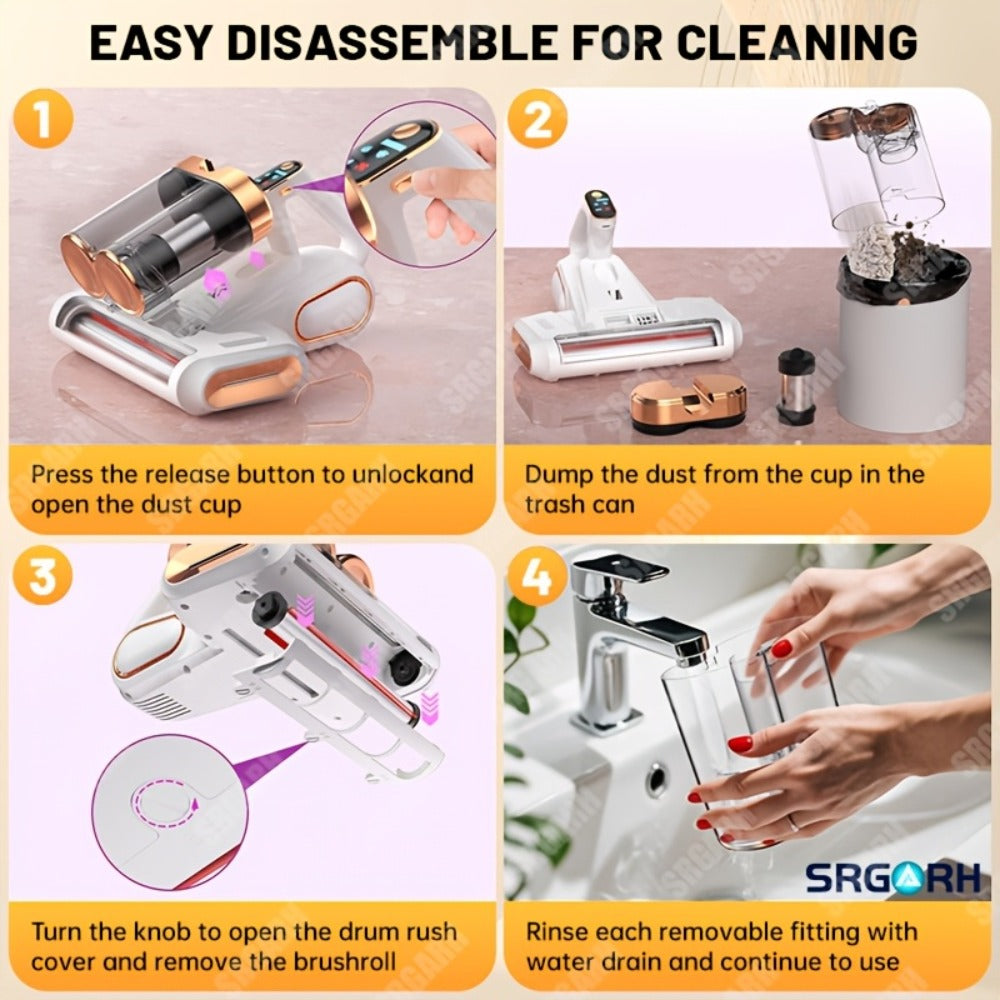 EASY DISASSEMBLE FOR CLEANING

1

Press the release button to unlockand open the dust cup

2

Dump the dust from the cup in the trash can

3

Turn the knob to open the drum rush cover and remove the brushroll

4

SRGARH

Rinse each removable fitting with water drain and continue to use