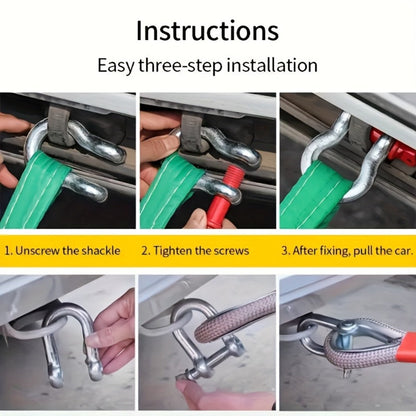 Instructions

Easy three-step installation

1. Unscrew the shackle

2. Tighten the screws

3. After fixing, pull the car.