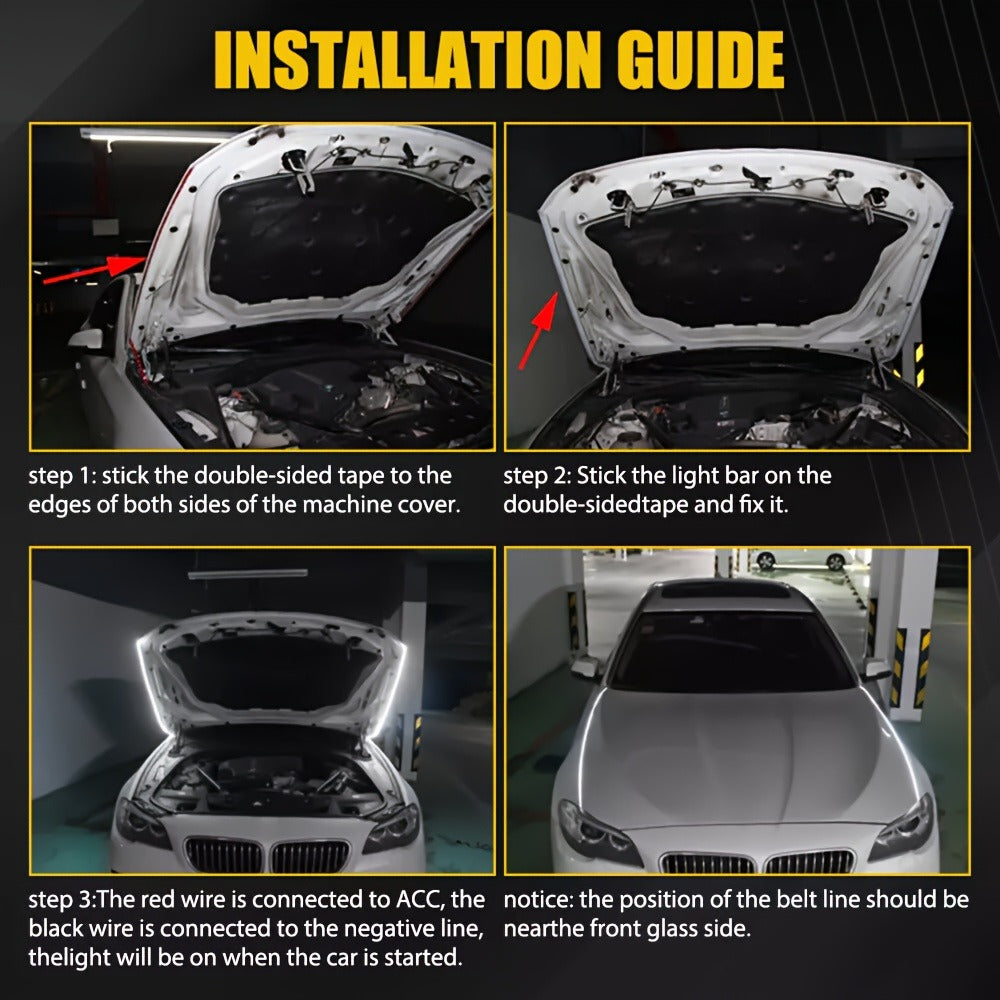 INSTALLATION GUIDE

step 1: stick the double-sided tape to the edges of both sides of the machine cover.

step 2: Stick the light bar on the double-sidedtape and fix it.

step 3:The red wire is connected to ACC, the black wire is connected to the negative line, thelight will be on when the car is started.

notice: the position of the belt line should be nearthe front glass side.