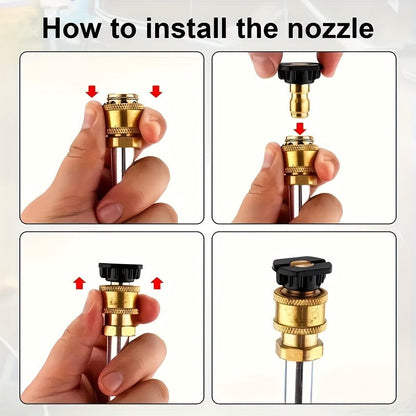 How to install the nozzle