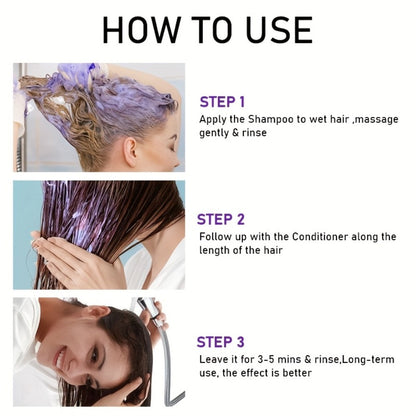 HOW TO USE

STEP 1
Apply the Shampoo to wet hair ,massage gently & rinse

STEP 2
Follow up with the Conditioner along the length of the hair

STEP 3
Leave it for 3-5 mins & rinse,Long-term use, the effect is better