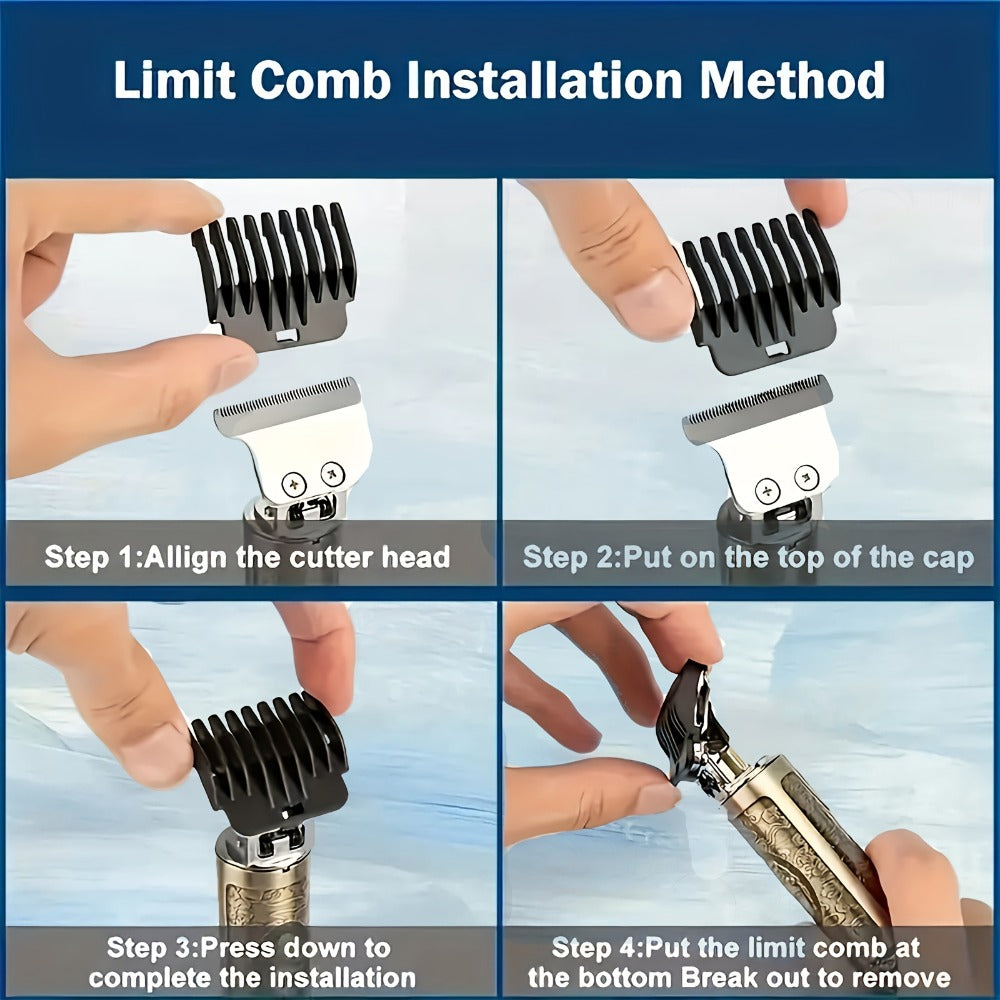 Limit Comb Installation Method

Step 1:Allign the cutter head

Step 2:Put on the top of the cap

Step 3:Press down to complete the installation

Step 4:Put the limit comb at the bottom Break out to remove