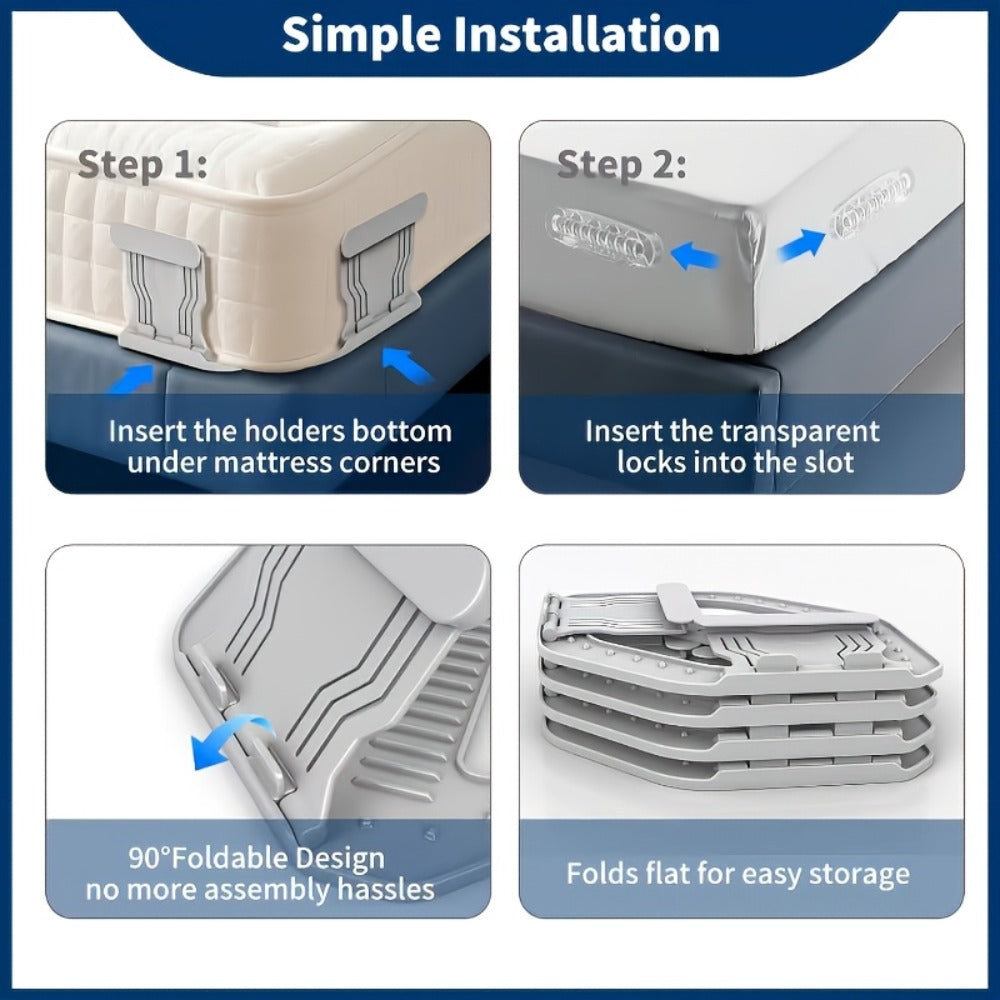 Simple Installation

Step 1:

Insert the holders bottom under mattress corners

Step 2:

Insert the transparent locks into the slot

90°Foldable Design no more assembly hassles

Folds flat for easy storage