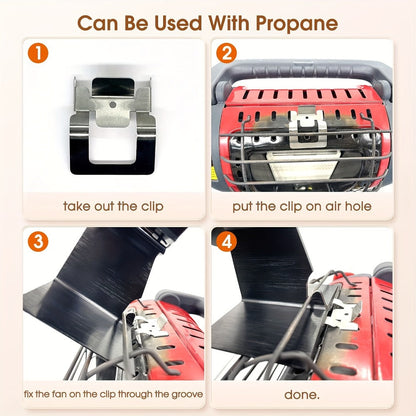 Can Be Used With Propane

1

take out the clip

2

put the clip on air hole

3

fix the fan on the clip through the groove

4

done.